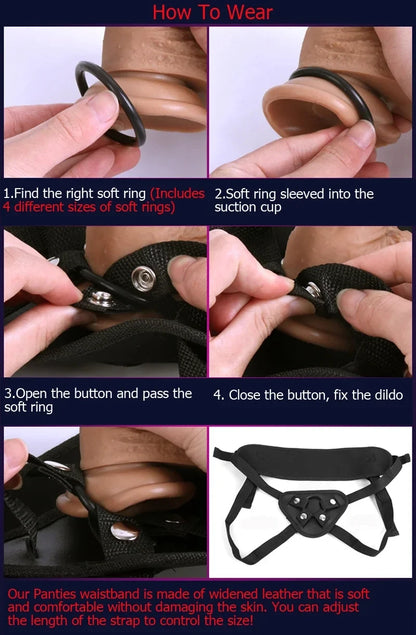 How To Wear

1.Find the right soft ring (Includes 4 different sizes of soft rings)

2.Soft ring sleeved into the suction cup

3.Open the button and pass the soft ring

4. Close the button, fix the dildo

Our Panties waistband is made of widened leather that is soft and comfortable without damaging the skin. You can adjust the length of the strap to control the size!