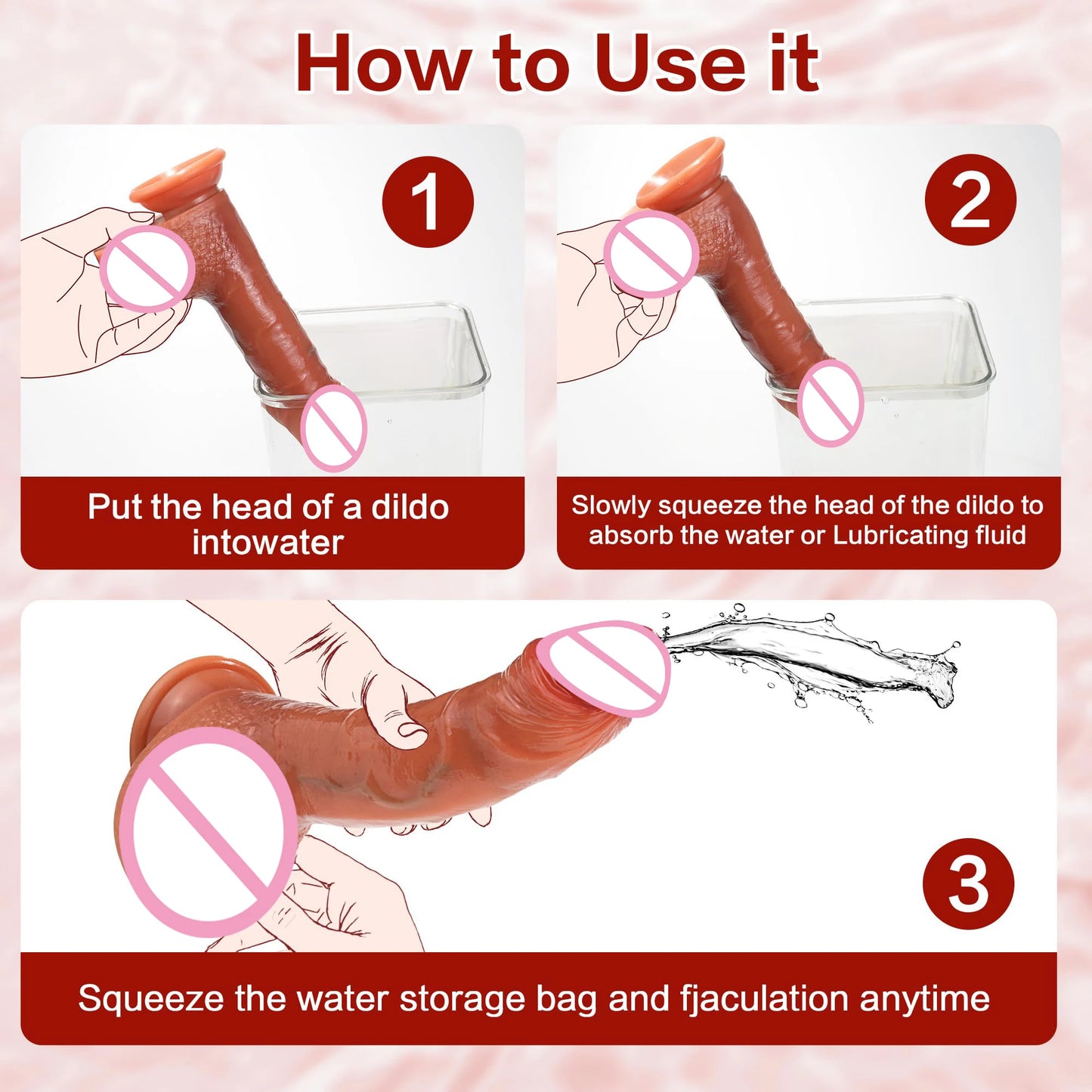 How to Use it

1

Put the head of a dildo intowater

2

Slowly squeeze the head of the dildo to absorb the water or Lubricating fluid

3

Squeeze the water storage bag and fjaculation anytime