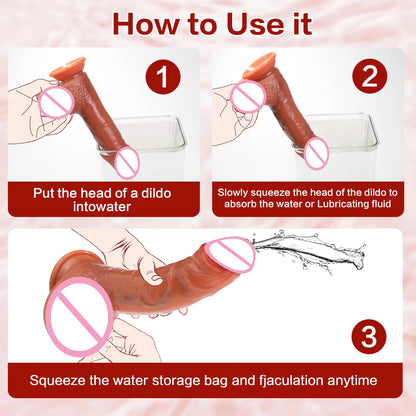 How to Use it

1

Put the head of a dildo intowater

2

Slowly squeeze the head of the dildo to absorb the water or Lubricating fluid

3

Squeeze the water storage bag and fjaculation anytime