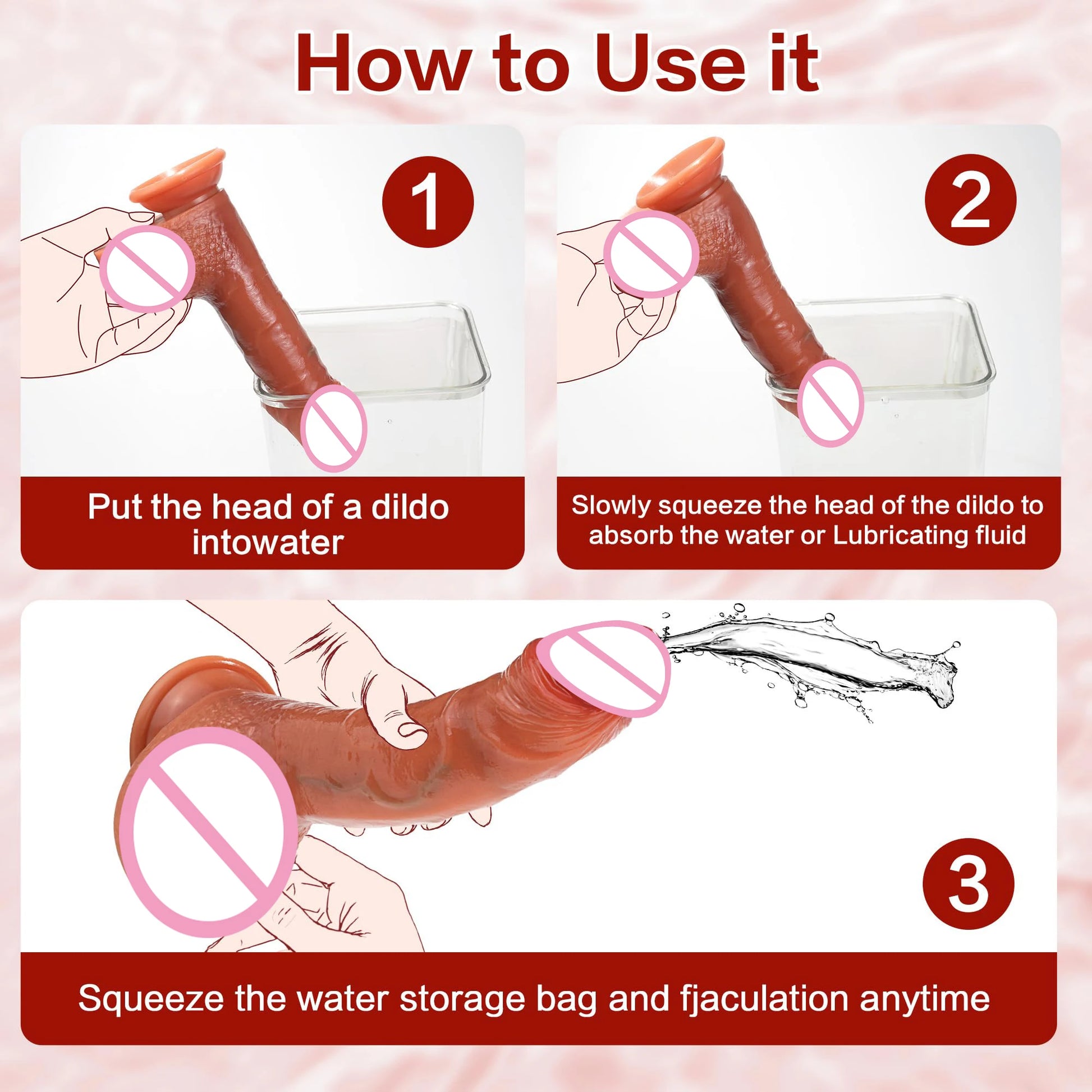 How to Use it

1

Put the head of a dildo intowater

2

Slowly squeeze the head of the dildo to absorb the water or Lubricating fluid

3

Squeeze the water storage bag and fjaculation anytime